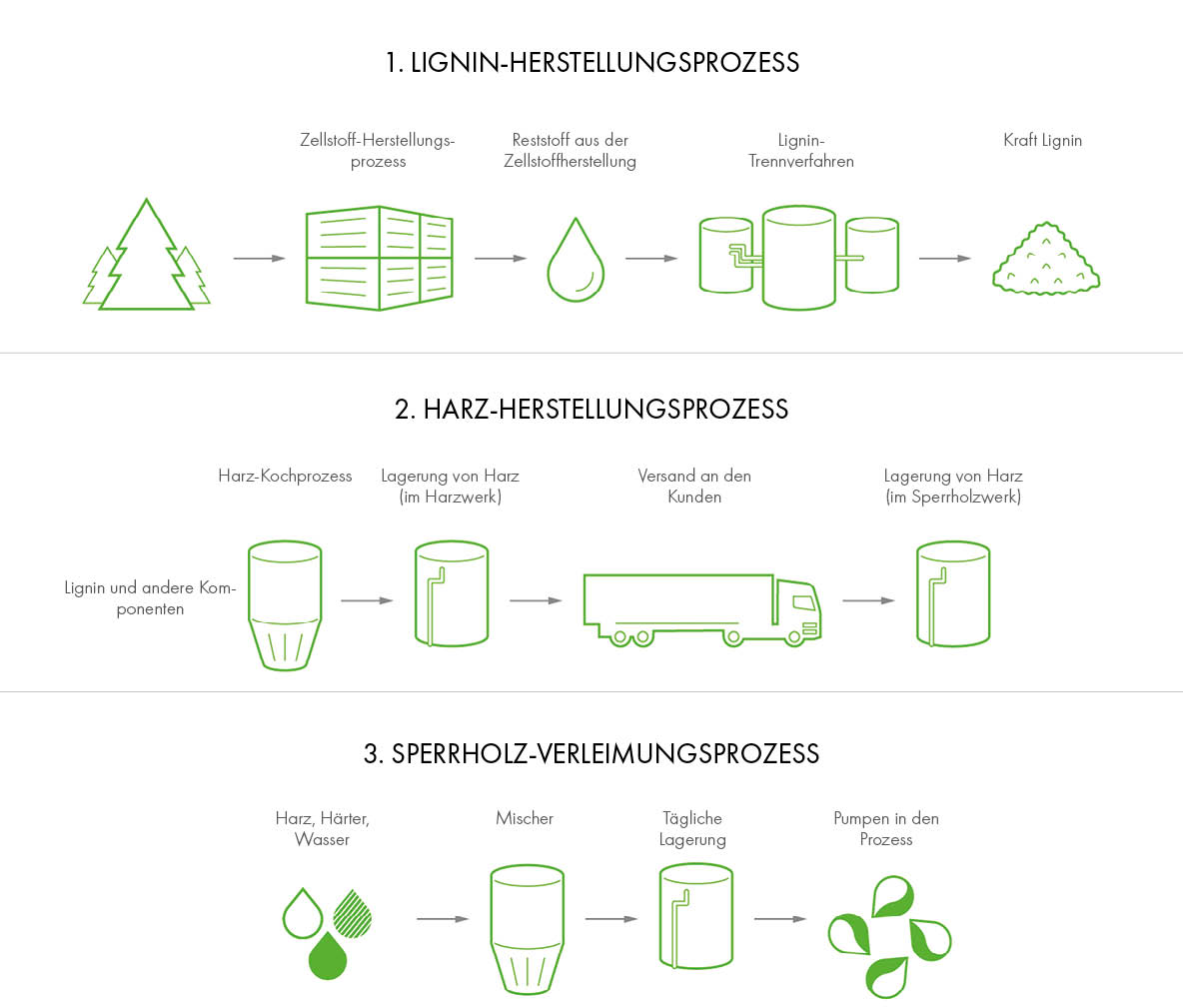 1. LIGNIN-HERSTELLUNGSPROZESS

Zellstoff-Herstellungsprozess

Reststoff aus der Zellstoffherstellung

Lignin-Trennverfahren

Kraft Lignin

2. HARZ-HERSTELLUNGSPROZESS

Harz-Kochprozess

Lagerung von Harz (im Harzwerk)

Versand an den Kunden

Lagerung von Harz (im Sperrholzwerk)

Lignin und andere Komponenten

3. SPERRHOLZ-VERLEIMUNGSPROZESS

Harz, Härter, Wasser

Mischer

Tägliche Lagerung

Pumpen in den Prozess